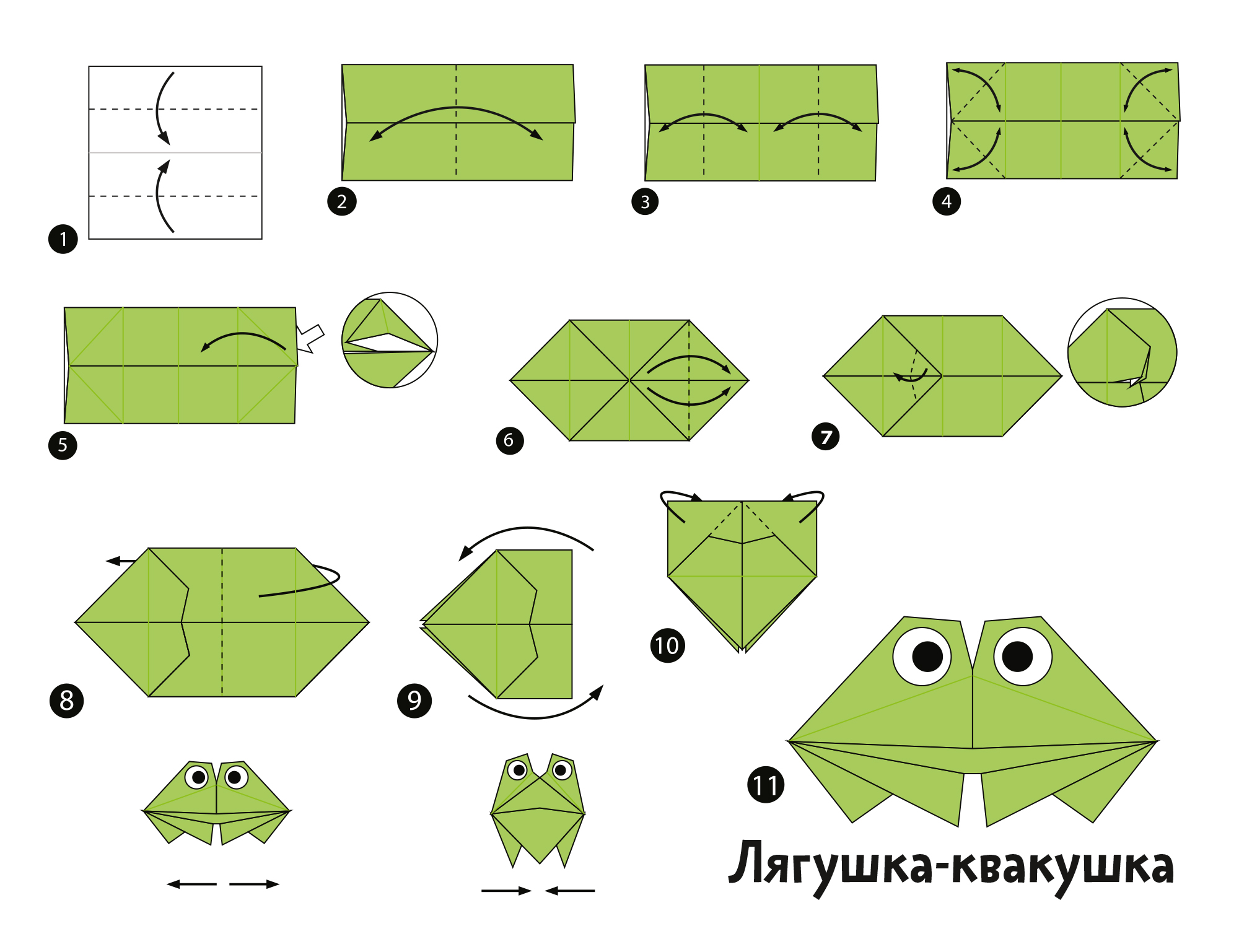 1
2
3
4
5
6
7
8
9
10
11
Лягушка-квакушка